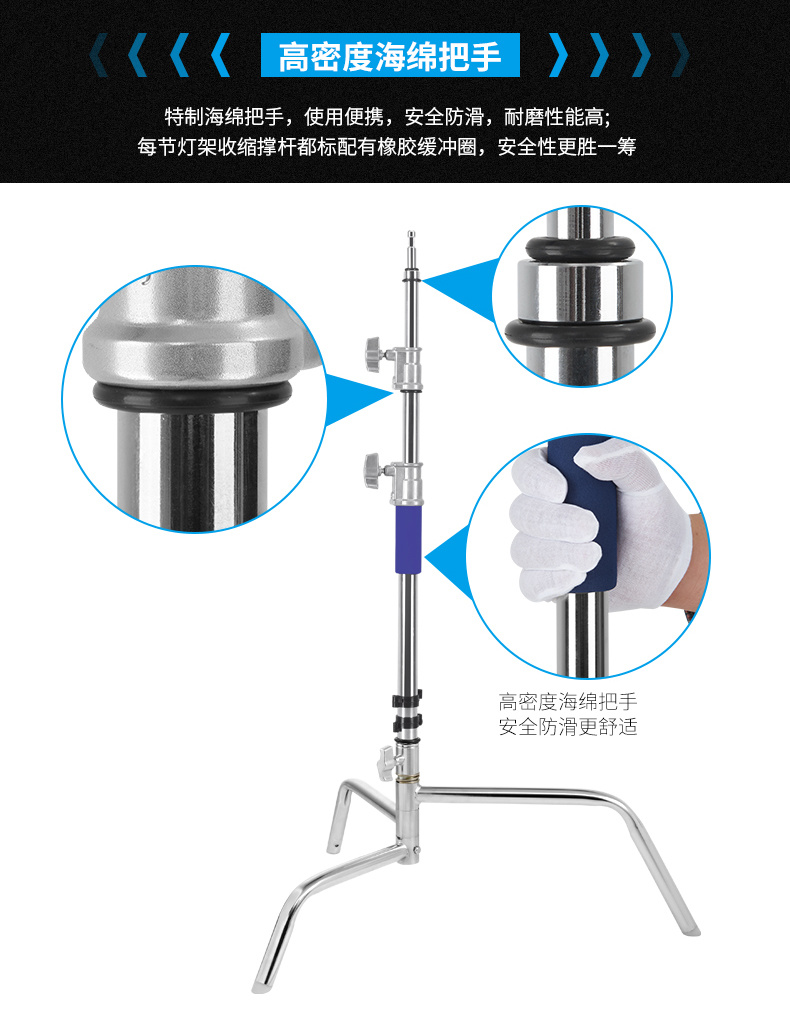 高密度海绵把手

特制海绵把手，使用便携，安全防滑，耐磨性能高;
每节灯架收缩撑杆都标配有橡胶缓冲圈，安全性更胜一筹

高密度海绵把手
安全防滑更舒适