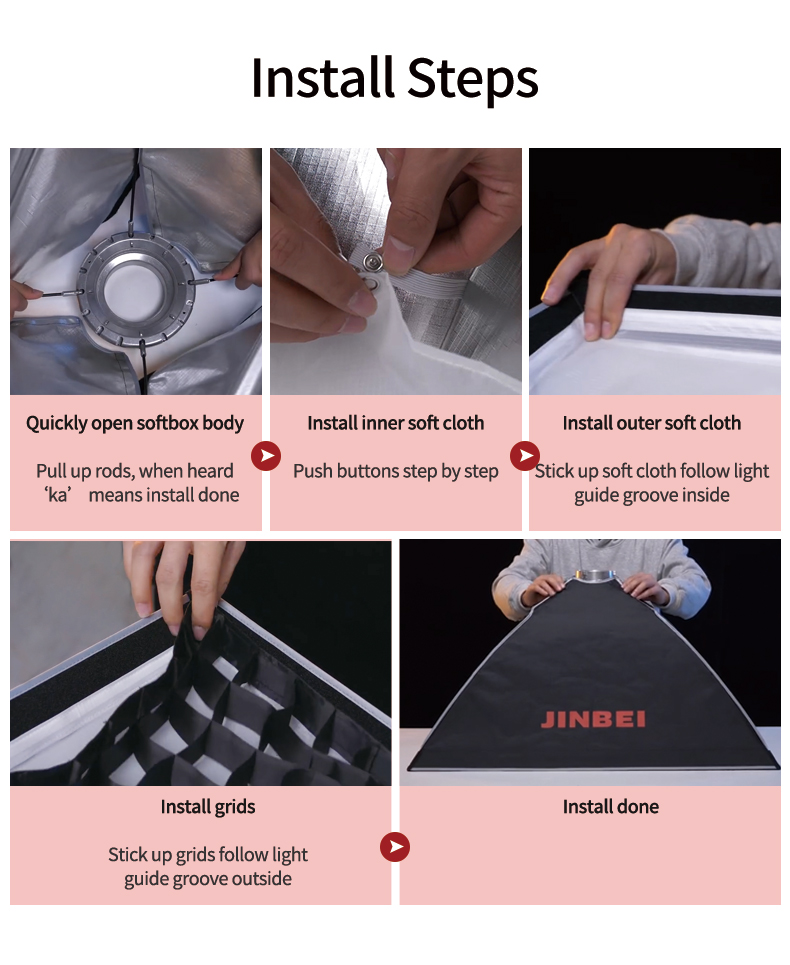 Install Steps

Quickly open softbox body

Pull up rods, when heard ‘ka’ means install done

Install inner soft cloth

Push buttons step by step

Install outer soft cloth

Stick up soft cloth follow light guide groove inside

Install grids

Stick up grids follow light guide groove outside

JINBEI

Install done