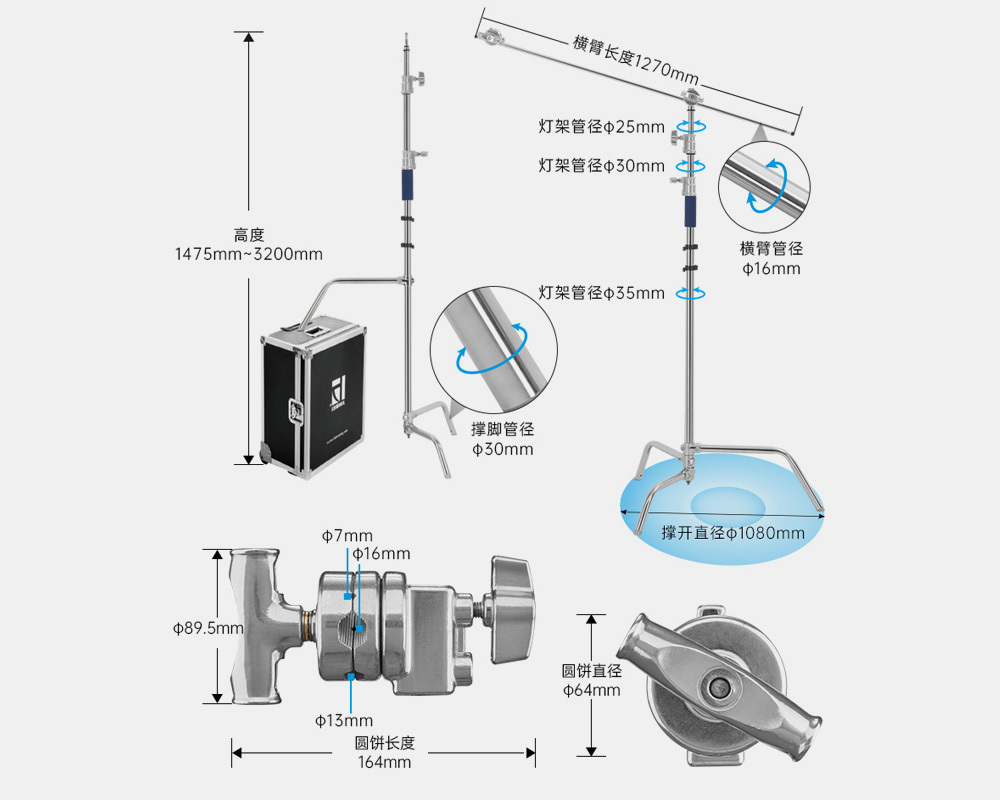 高度
1475mm~3200mm

横臂长度1270mm

灯架管径ϕ25mm

灯架管径ϕ30mm

横臂管径
ϕ16mm

灯架管径ϕ35mm

撑脚管径
ϕ30mm

撑开直径ϕ1080mm

ϕ7mm
ϕ16mm

ϕ89.5mm

ϕ13mm

圆饼长度
164mm

圆饼直径
ϕ64mm