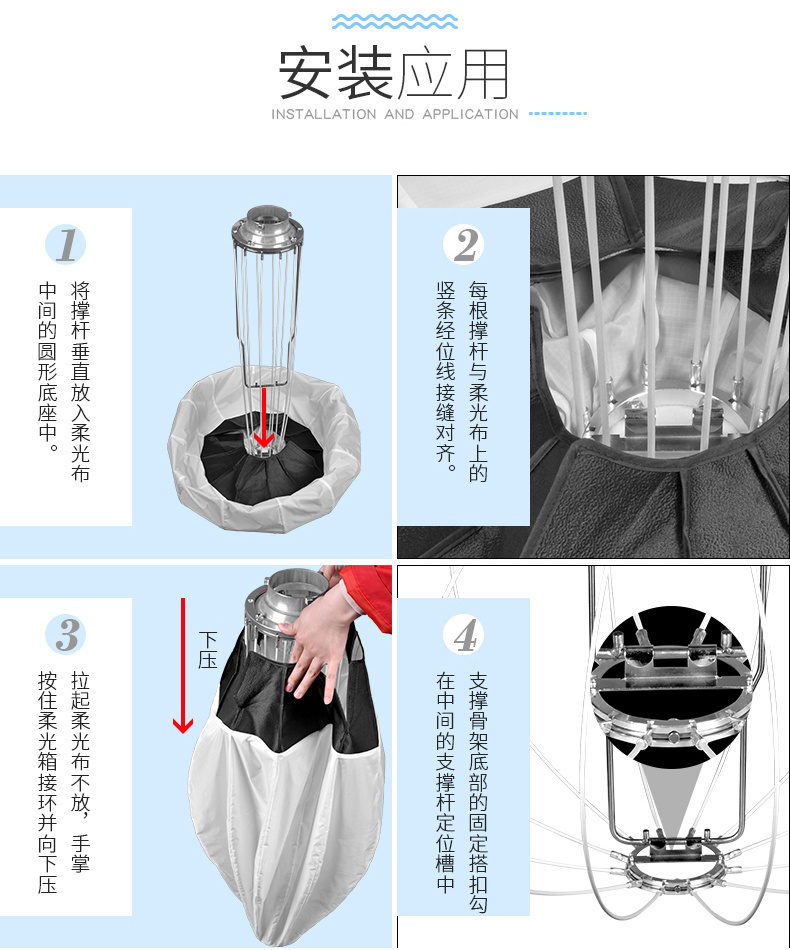 安装应用
INSTALLATION AND APPLICATION

1
将撑杆垂直放入柔光布中间的圆形底座中。

2
每根撑杆与柔光布上的竖条经位线接缝对齐。

3
拉起柔光布不放，手掌按住柔光箱接环并向下压

下压

4
支撑骨架底部的固定搭扣勾在中间的支撑杆定位槽中