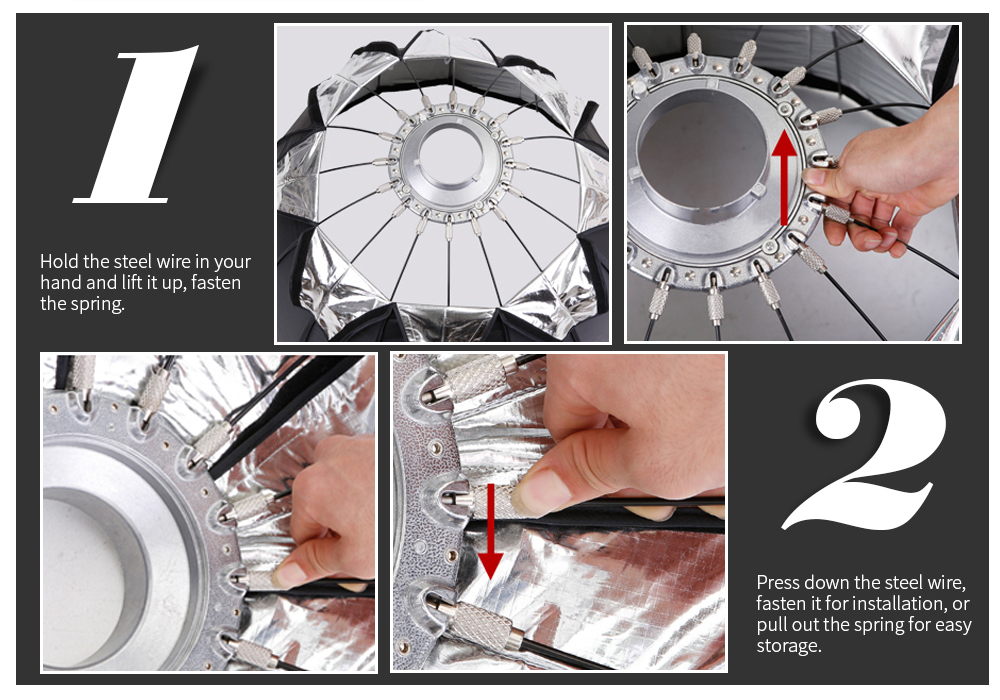 1

Hold the steel wire in your hand and lift it up, fasten the spring.

2

Press down the steel wire, fasten it for installation, or pull out the spring for easy storage.