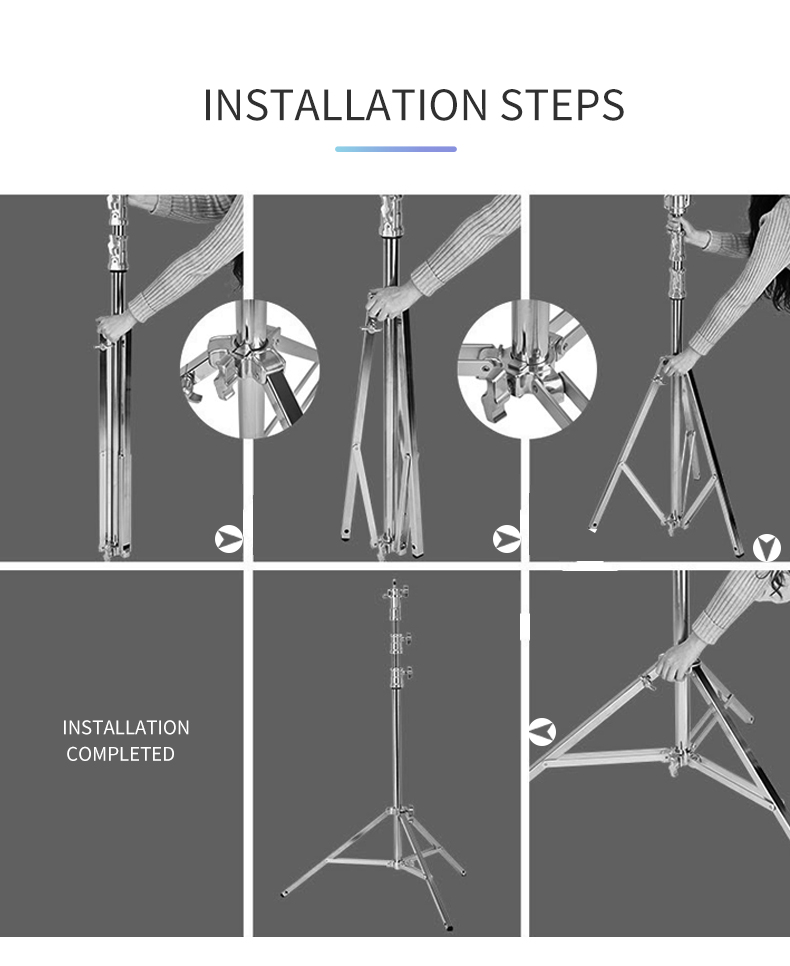 INSTALLATION STEPS

INSTALLATION COMPLETED