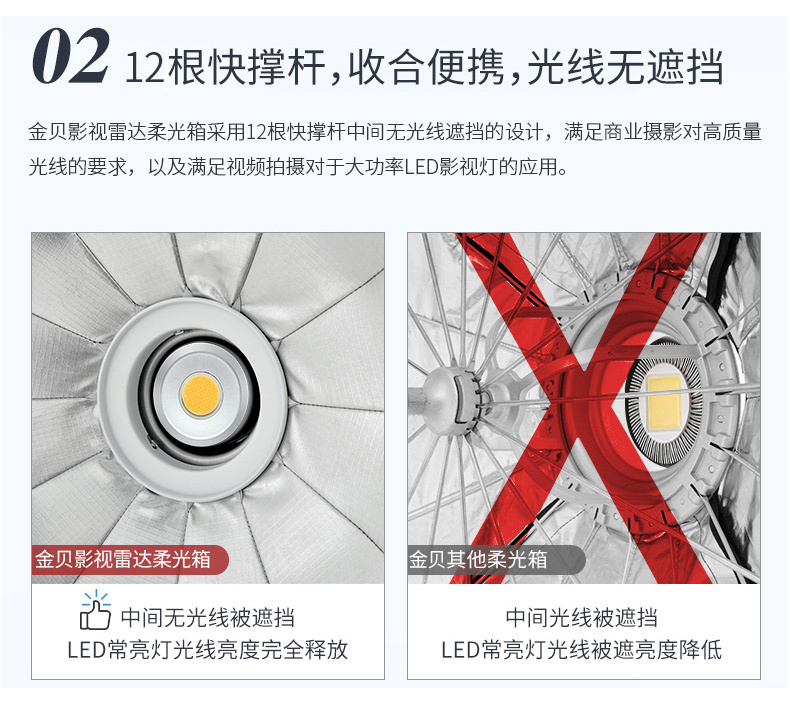 02 12根快撑杆，收合便携，光线无遮挡

金贝影视雷达柔光箱采用12根快撑杆中间无光线遮挡的设计，满足商业摄影对高质量光线的要求，以及满足视频拍摄对于大功率LED影视灯的应用。

金贝影视雷达柔光箱

中间无光线被遮挡
LED常亮灯光线亮度完全释放

金贝其他柔光箱

中间光线被遮挡
LED常亮灯光线被遮亮度降低