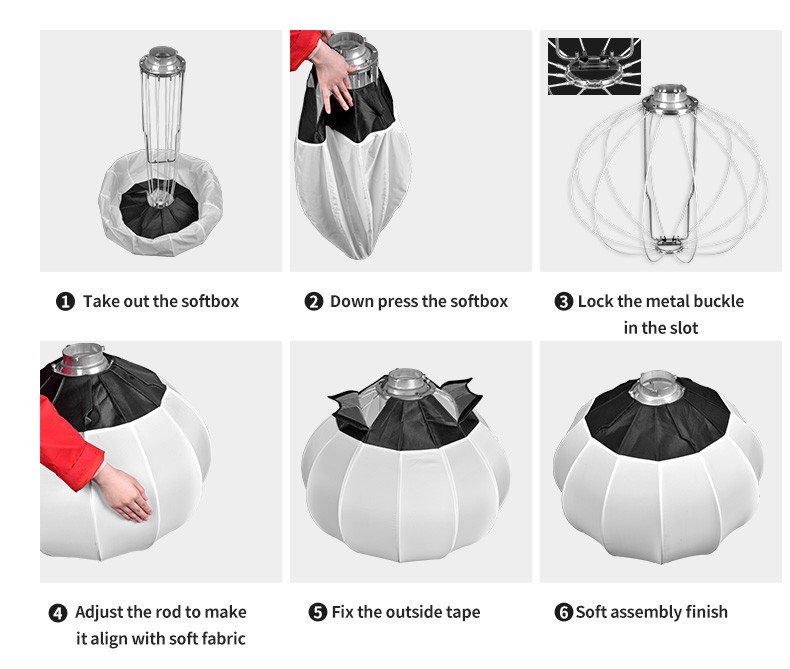 ❶ Take out the softbox

❷ Down press the softbox

❸ Lock the metal buckle in the slot

❹ Adjust the rod to make it align with soft fabric

❺ Fix the outside tape

❻ Soft assembly finish