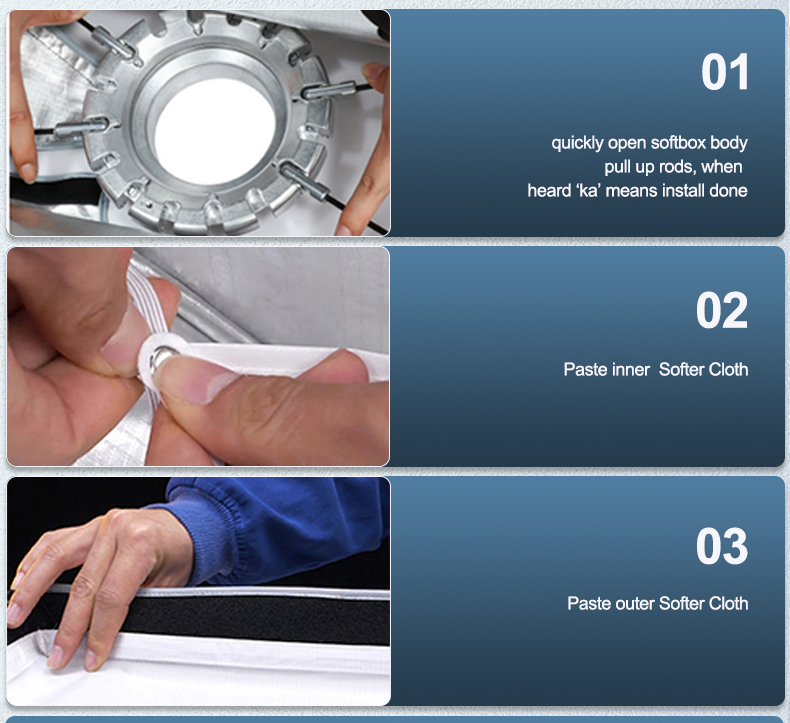 01

quickly open softbox body
pull up rods, when
heard ‘ka’ means install done

02

Paste inner  Softer Cloth

03

Paste outer Softer Cloth