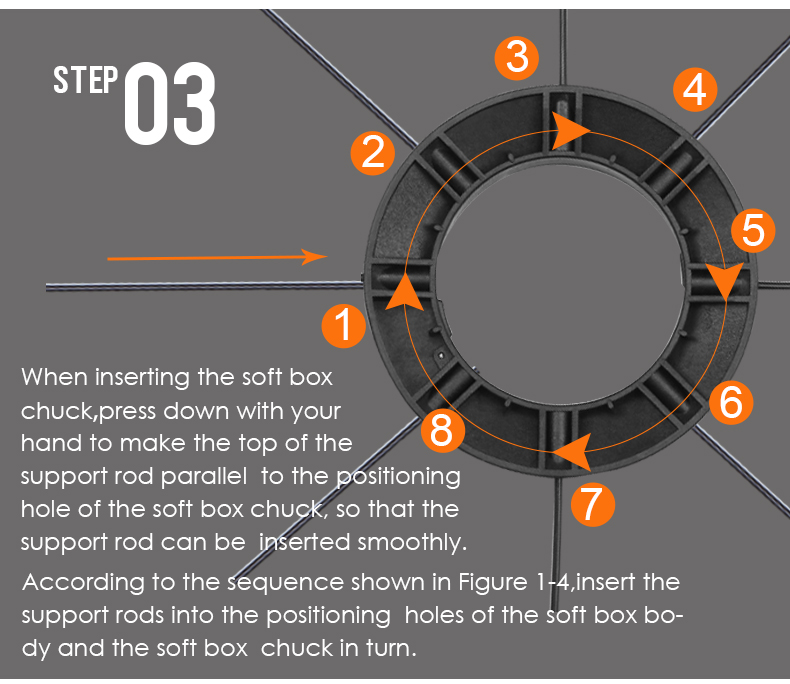 STEP 03

3

4

2

5

1

6

8

7

When inserting the soft box chuck,press down with your hand to make the top of the support rod parallel to the positioning hole of the soft box chuck, so that the support rod can be inserted smoothly.

According to the sequence shown in Figure 1-4,insert the support rods into the positioning holes of the soft box body and the soft box chuck in turn.